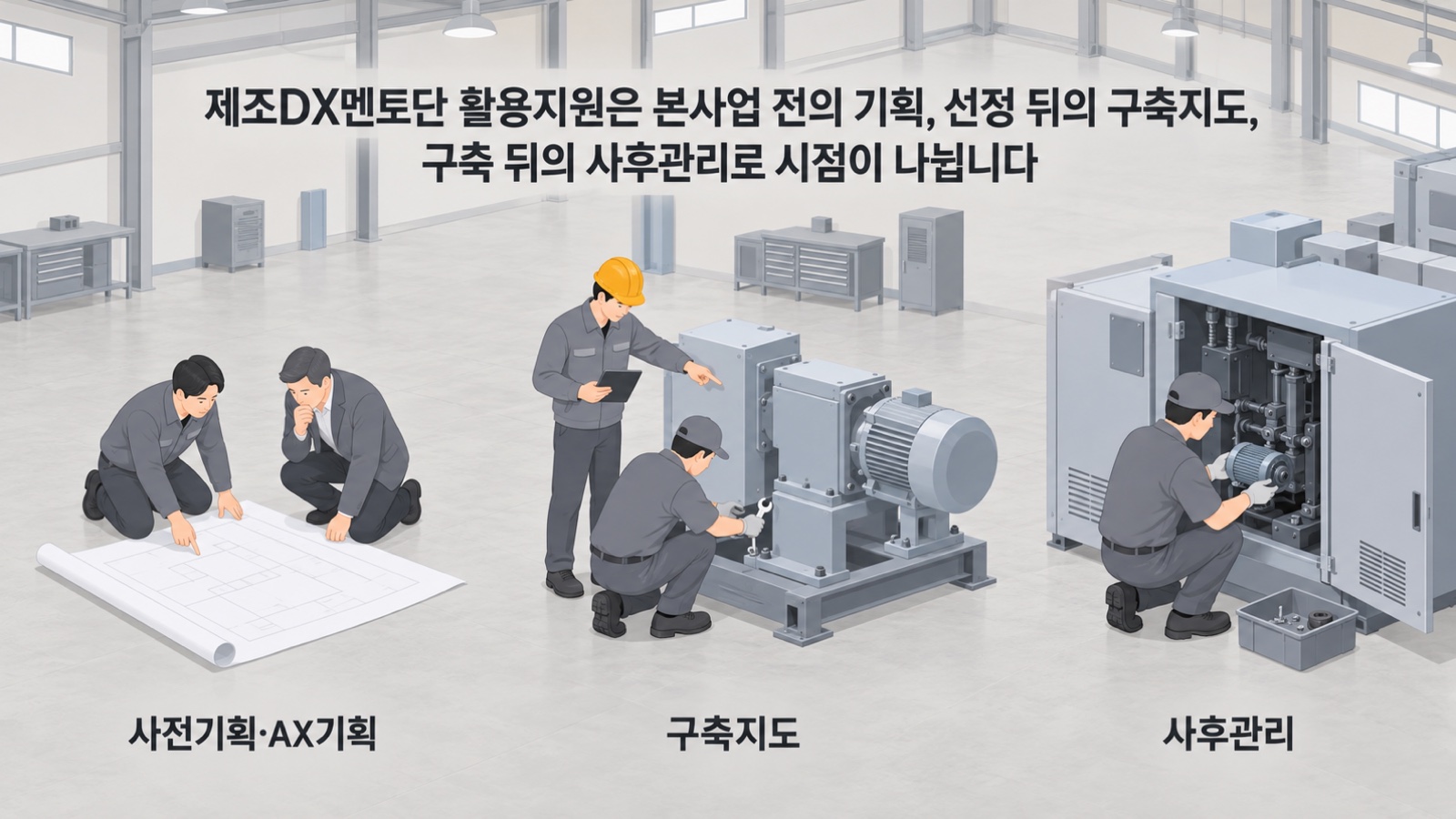 제조DX멘토단 활용지원은 본사업 전의 기획, 선정 뒤의 구축지도, 구축 뒤의 사후관리로 시점이 나뉩니다

사전기획·AX기획

구축지도

사후관리